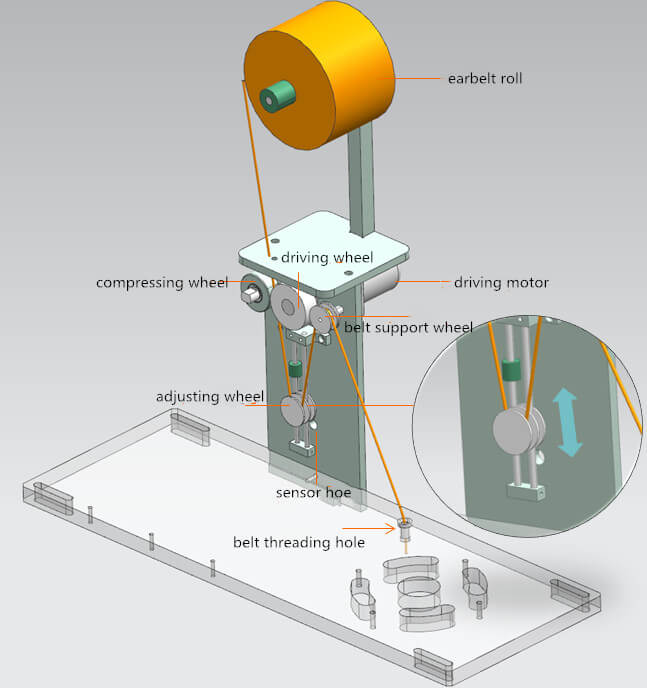 earbelt roll

driving wheel

compressing wheel

driving motor

belt support wheel

adjusting wheel

sensor hoe

belt threading hole